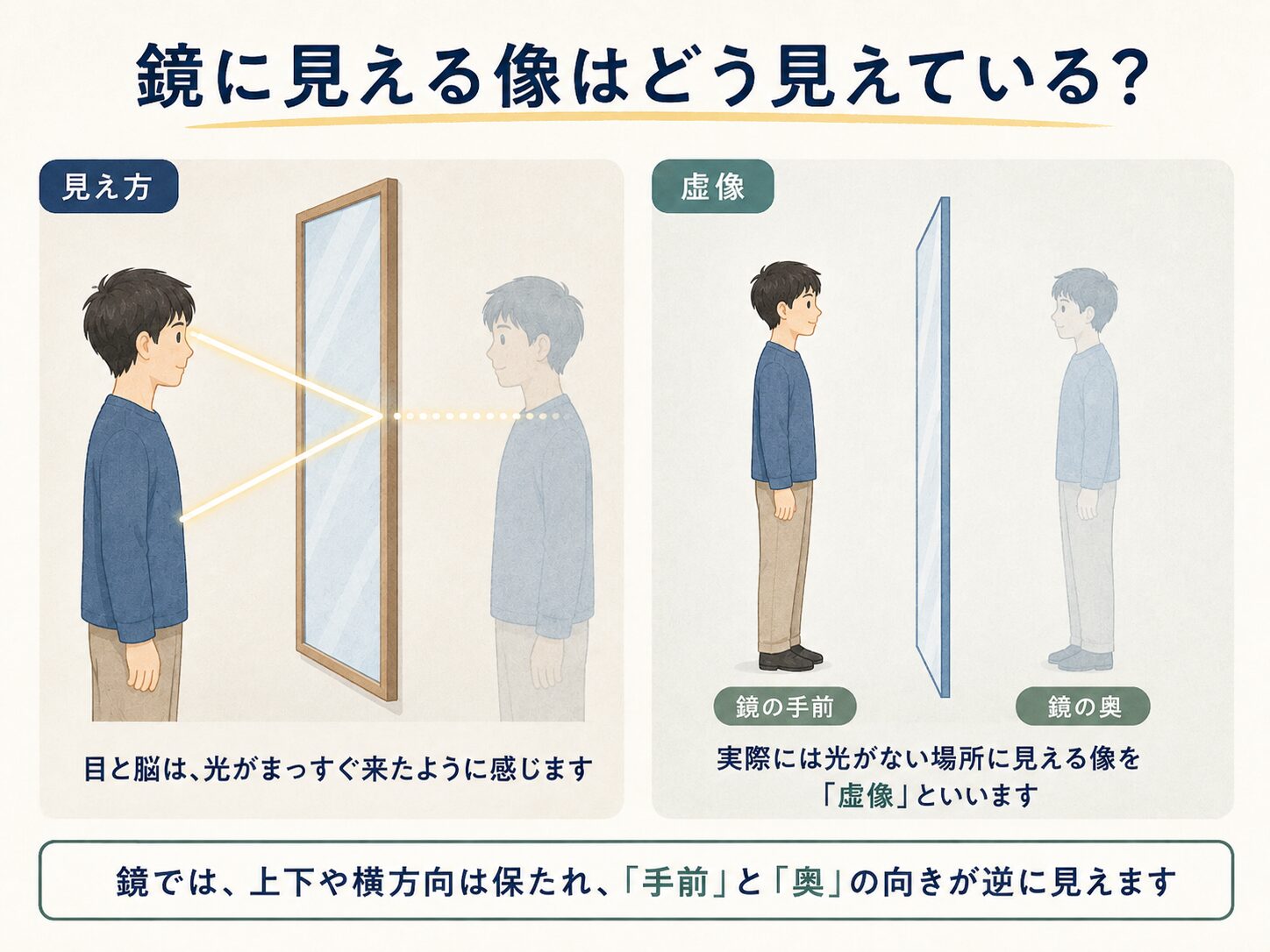 鏡に見える像はどう見えている?

見え方

目と脳は、光がまっすぐ来たように感じます

虚像

鏡の手前

鏡の奥

実際には光がない場所に見える像を「虚像」といいます

鏡では、上下や横方向は保たれ、「手前」と「奥」の向きが逆に見えます