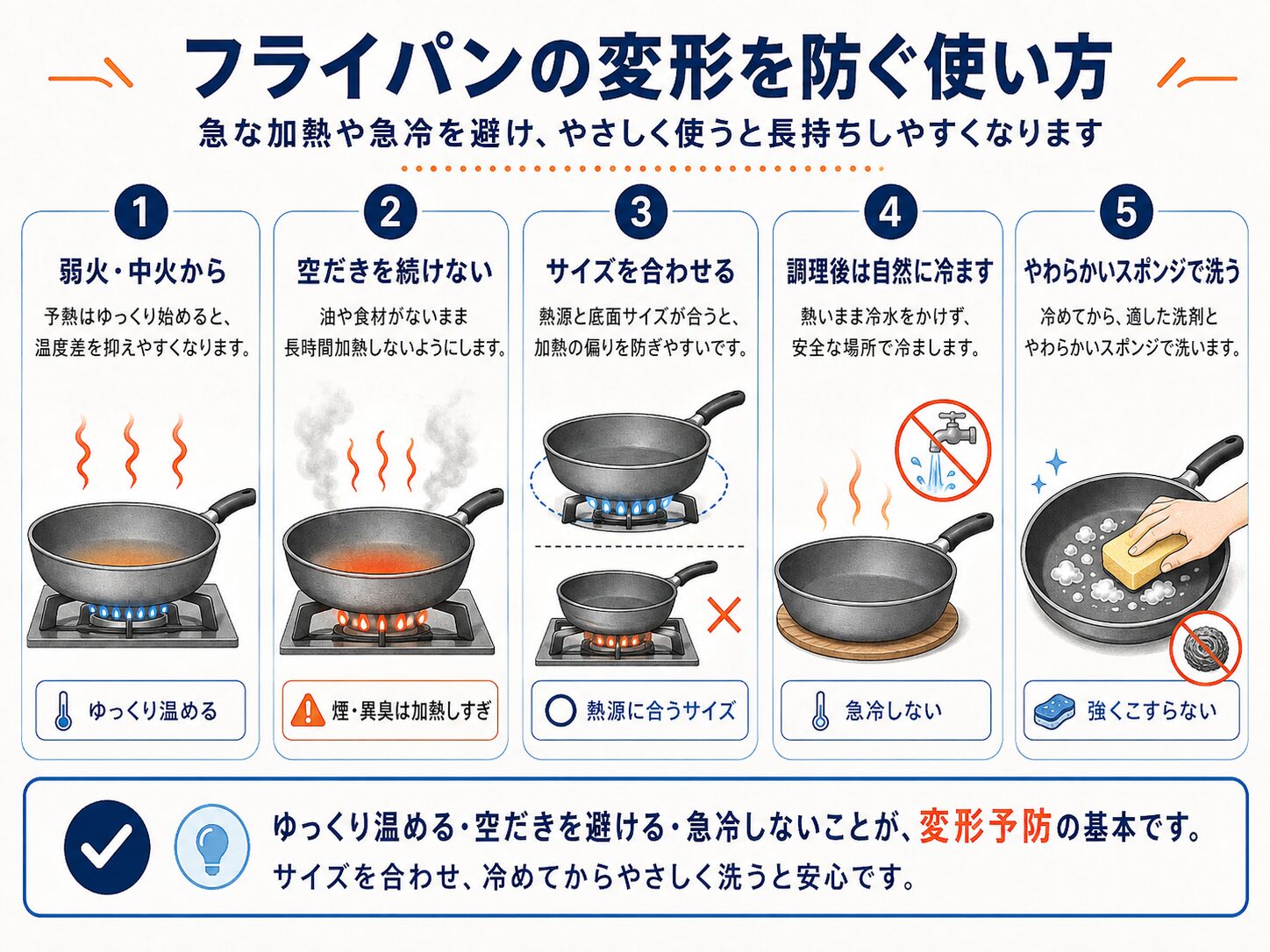 フライパンの変形を防ぐ使い方

急な加熱や急冷を避け、やさしく使うと長持ちしやすくなります

1
弱火・中火から
予熱はゆっくり始めると、温度差を抑えやすくなります。
ゆっくり温める

2
空だきを続けない
油や食材がないまま長時間加熱しないようにします。
煙・異臭は加熱しすぎ

3
サイズを合わせる
熱源と底面サイズが合うと、加熱の偏りを防ぎやすいです。
熱源に合うサイズ

4
調理後は自然に冷ます
熱いまま冷水をかけず、安全な場所で冷まします。
急冷しない

5
やわらかいスポンジで洗う
冷めてから、適した洗剤とやわらかいスポンジで洗います。
強くこすらない

ゆっくり温める・空だきを避ける・急冷しないことが、変形予防の基本です。
サイズを合わせ、冷めてからやさしく洗うと安心です。