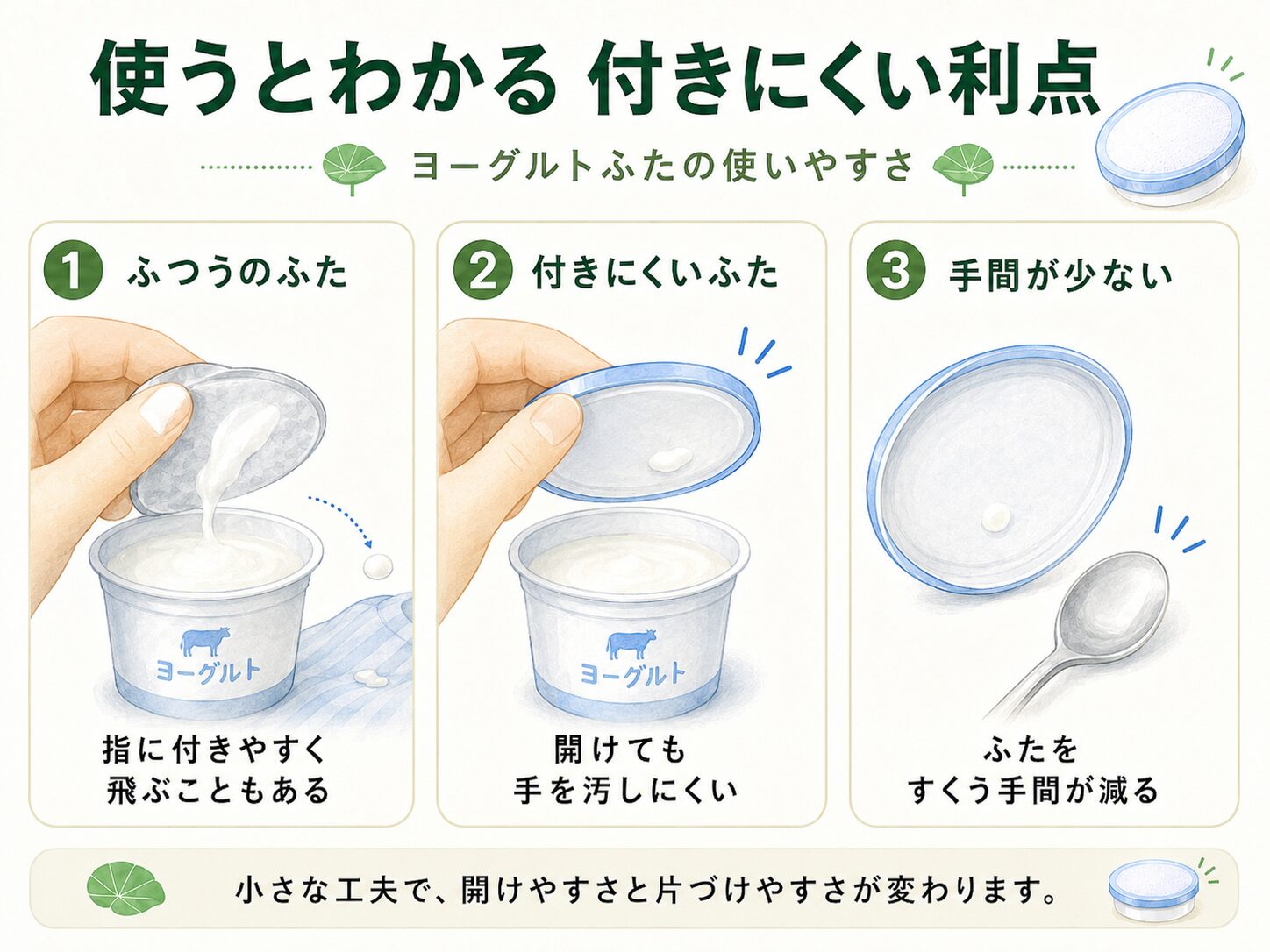 使うとわかる 付きにくい利点

ヨーグルトふたの使いやすさ

1 ふつうのふた

ヨーグルト

指に付きやすく
飛ぶこともある

2 付きにくいふた

ヨーグルト

開けても
手を汚しにくい

3 手間が少ない

ふたを
すくう手間が減る

小さな工夫で、開けやすさと片づけやすさが変わります。