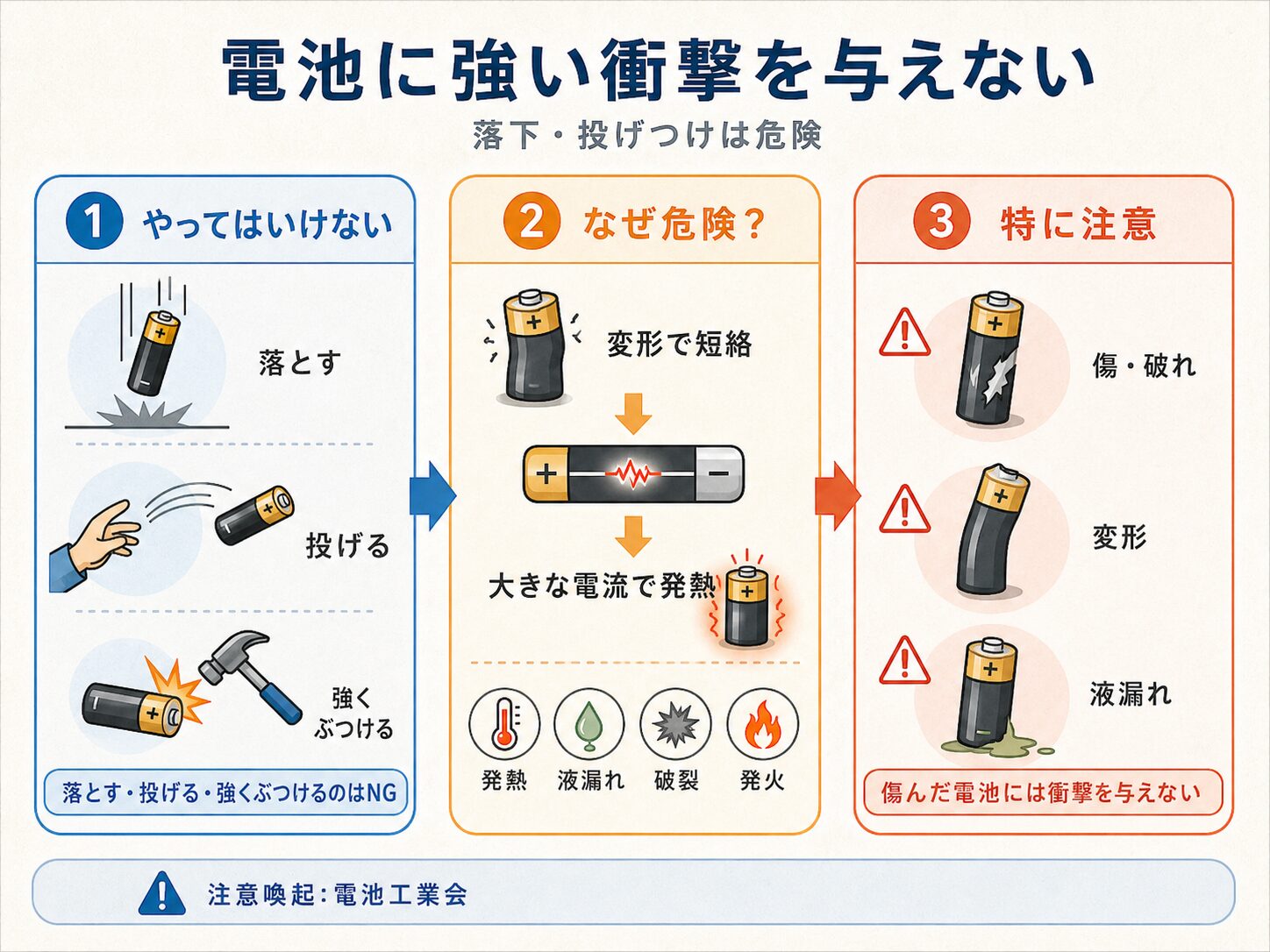 電池に強い衝撃を与えない
落下・投げつけは危険

1 やってはいけない
+
落とす
+
投げる
+
強く
ぶつける
落とす・投げる・強くぶつけるのはNG

2 なぜ危険？
+
変形で短絡
+ −
大きな電流で発熱
+
発熱
液漏れ
破裂
発火

3 特に注意
+
傷・破れ
+
変形
+
液漏れ
傷んだ電池には衝撃を与えない

注意喚起：電池工業会