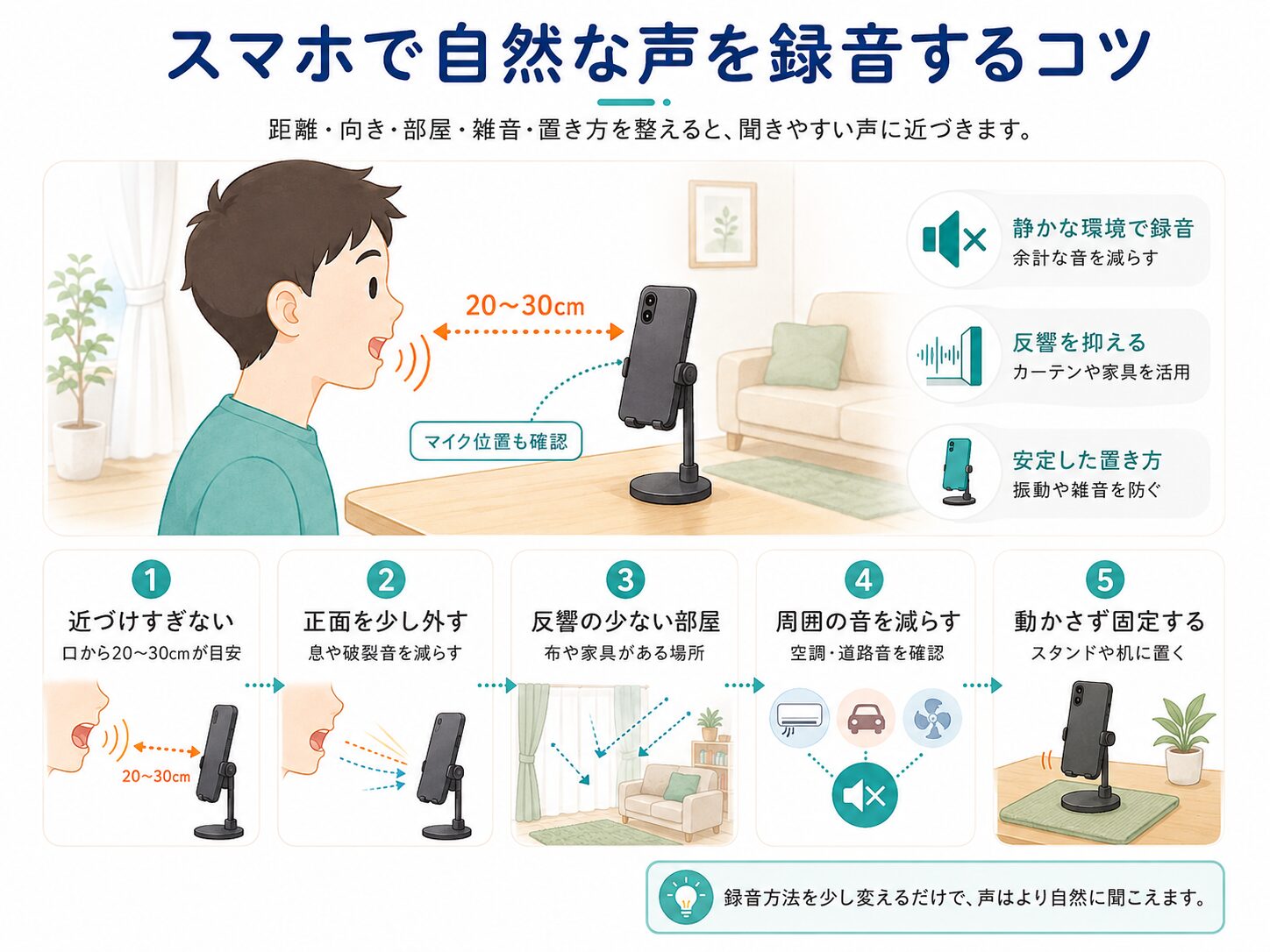 スマホで自然な声を録音するコツ

距離・向き・部屋・雑音・置き方を整えると、聞きやすい声に近づきます。

20〜30cm

マイク位置も確認

静かな環境で録音
余計な音を減らす

反響を抑える
カーテンや家具を活用

安定した置き方
振動や雑音を防ぐ

1
近づけすぎない
口から20〜30cmが目安
20〜30cm

2
正面を少し外す
息や破裂音を減らす

3
反響の少ない部屋
布や家具がある場所

4
周囲の音を減らす
空調・道路音を確認

5
動かさず固定する
スタンドや机に置く

録音方法を少し変えるだけで、声はより自然に聞こえます。